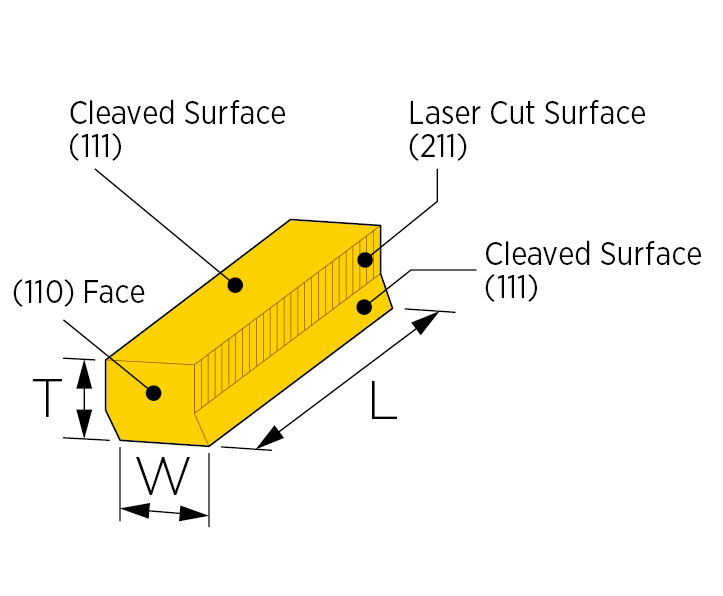 Cleaved Surface
(111)

Laser Cut Surface
(211)

Cleaved Surface
(111)

(110) Face

T

L

W