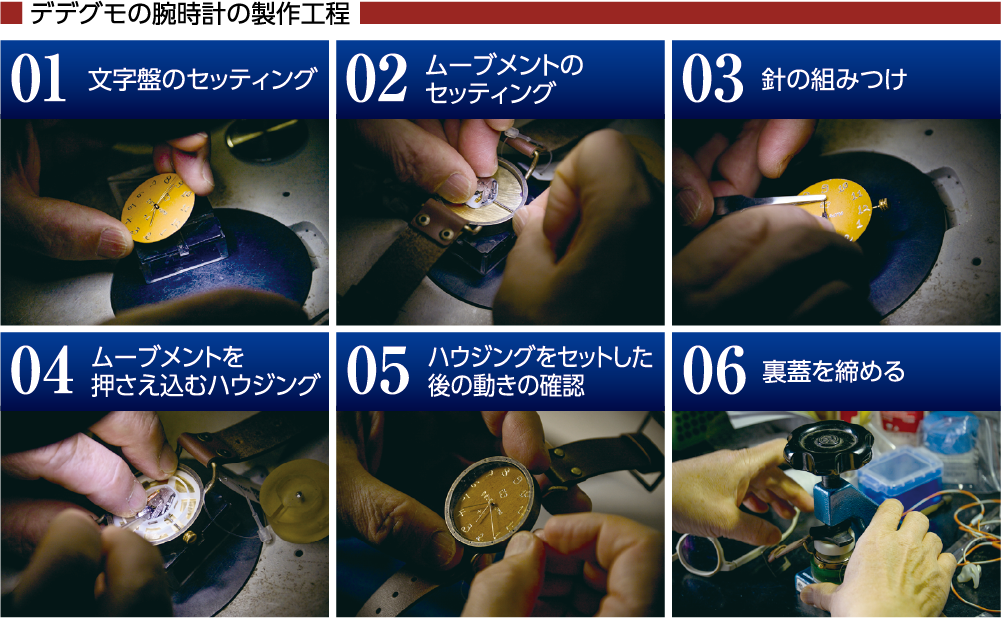 デデグモの腕時計の製作工程

01 文字盤のセッティング

02 ムーブメントのセッティング

03 針の組みつけ

04 ムーブメントを押さえ込むハウジング

05 ハウジングをセットした後の動きの確認

06 裏蓋を締める