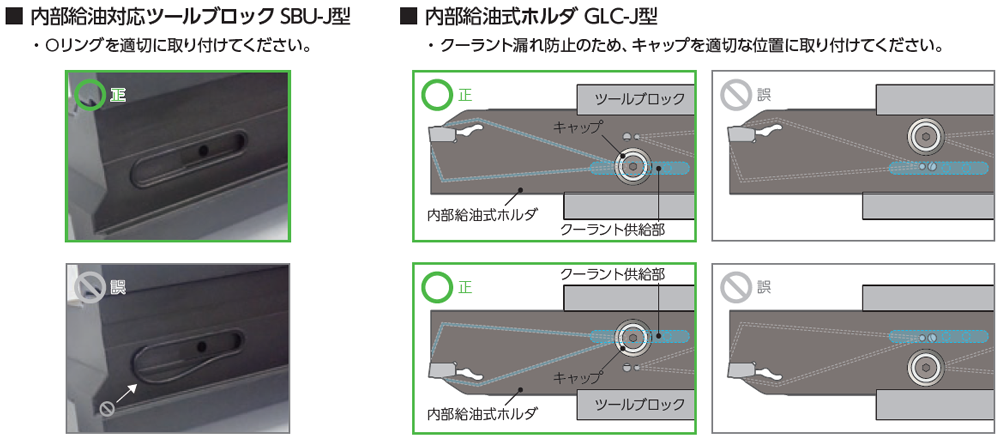 ■ 内部給油対応ツールブロック SBU-J型

・Oリングを適切に取り付けてください。

正

誤

■ 内部給油式ホルダ GLC-J型

・クーラント漏れ防止のため、キャップを適切な位置に取り付けてください。

正

ツールブロック

キャップ

内部給油式ホルダ

クーラント供給部

誤

正

クーラント供給部

キャップ

内部給油式ホルダ

ツールブロック

誤